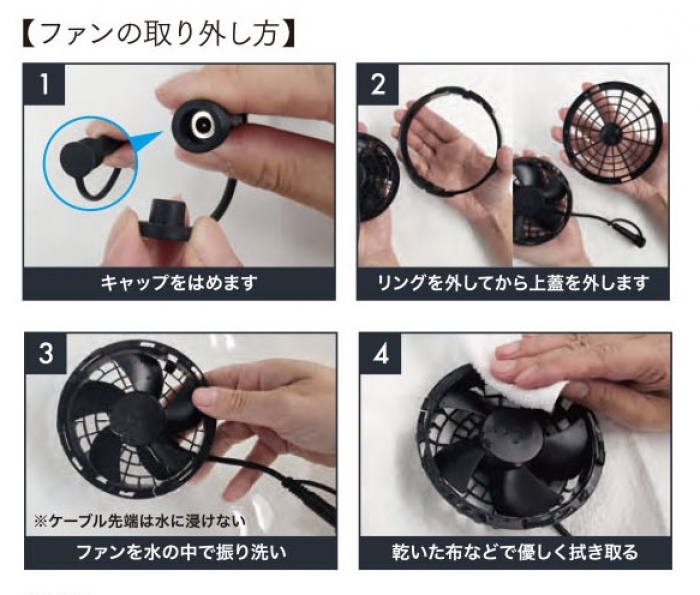 【ファンの取り外し方】

1

キャップをはめます

2

リングを外してから上蓋を外します

3

※ケーブル先端は水に浸けない

ファンを水の中で振り洗い

4

乾いた布などで優しく拭き取る